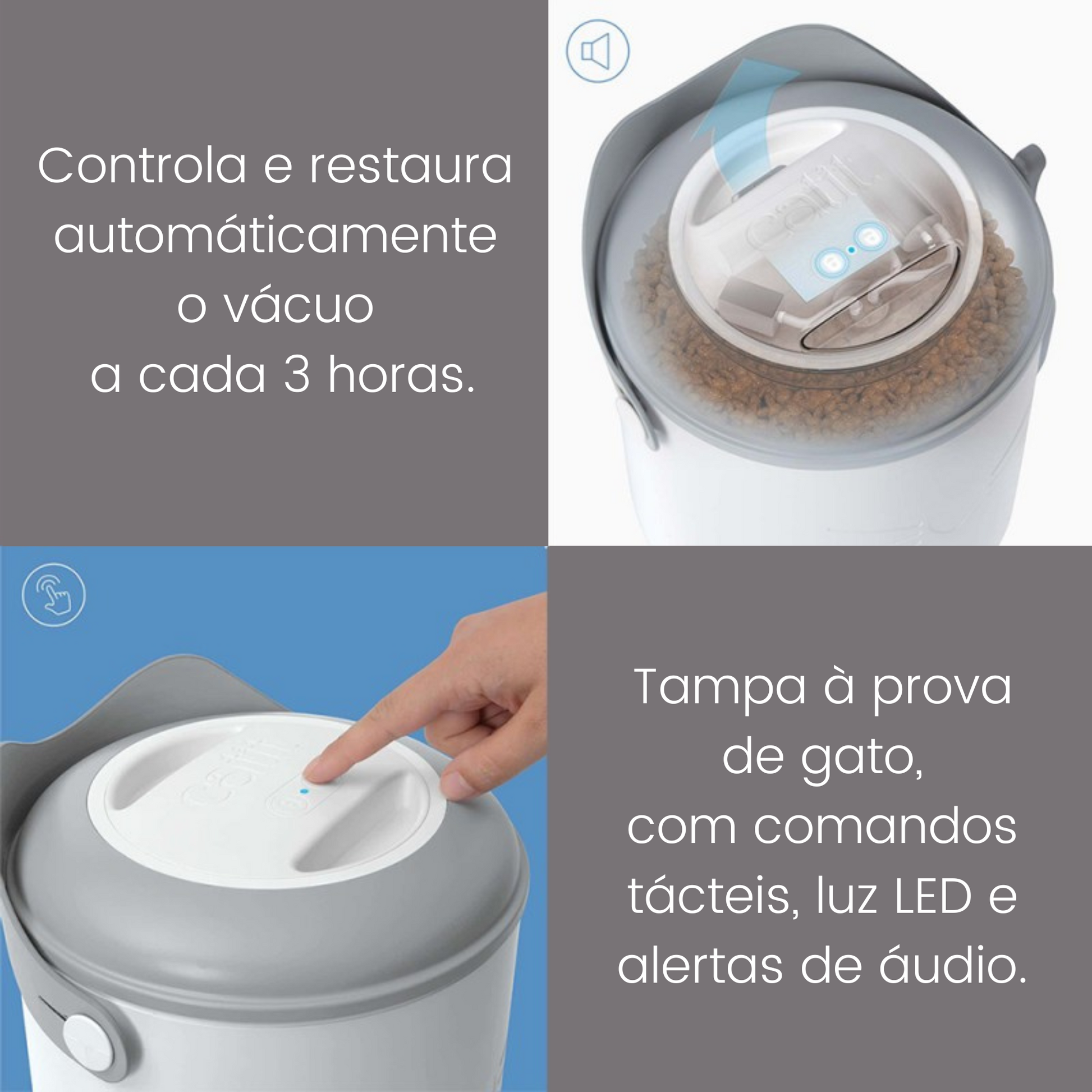 Controla e restaura automáticamente o vácuo a cada 3 horas.

catit

catit

Tampa à prova de gato, com comandos tácteis, luz LED e alertas de áudio.